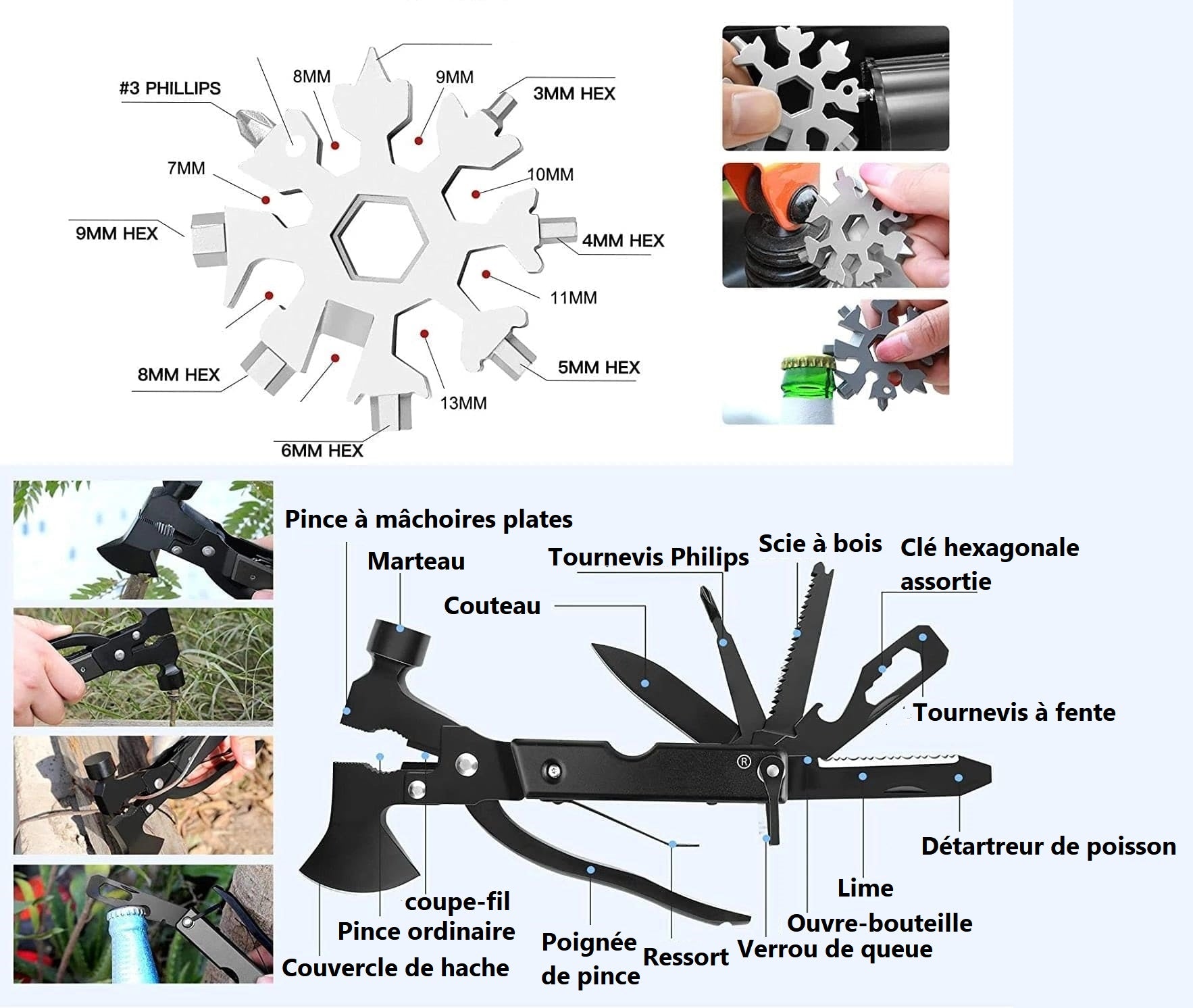 #3 PHILLIPS
8MM
9MM
3MM HEX
7MM
10MM
9MM HEX
4MM HEX
11MM
8MM HEX
5MM HEX
13MM
6MM HEX

Pince à mâchoires plates
Marteau
Couteau
Tournevis Philips
Scie à bois
Clé hexagonale assortie
Tournevis à fente
®
Détartreur de poisson
Lime
Ouvre-bouteille
Verrou de queue
Ressort
Poignée de pince
coupe-fil
Pince ordinaire
Couvercle de hache